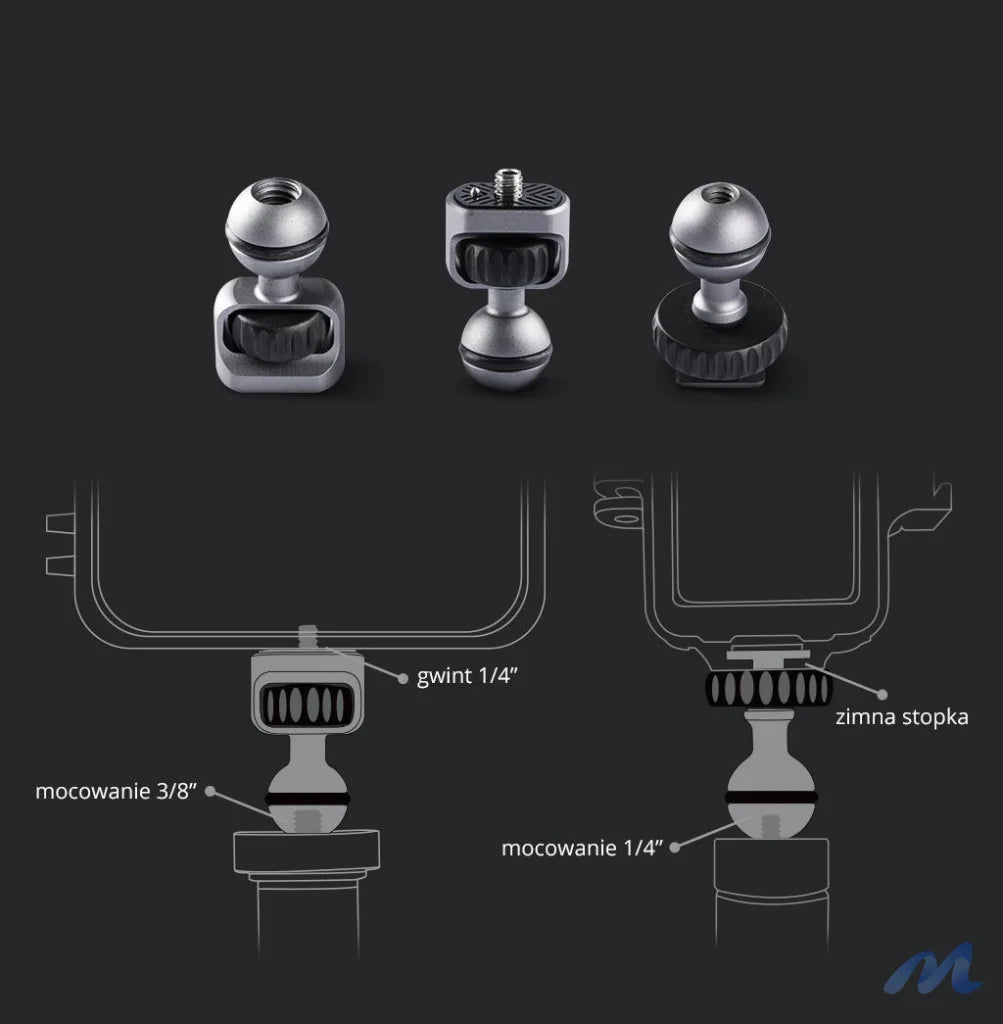 gwint 1/4”

mocowanie 3/8”

zimna stopka

mocowanie 1/4”