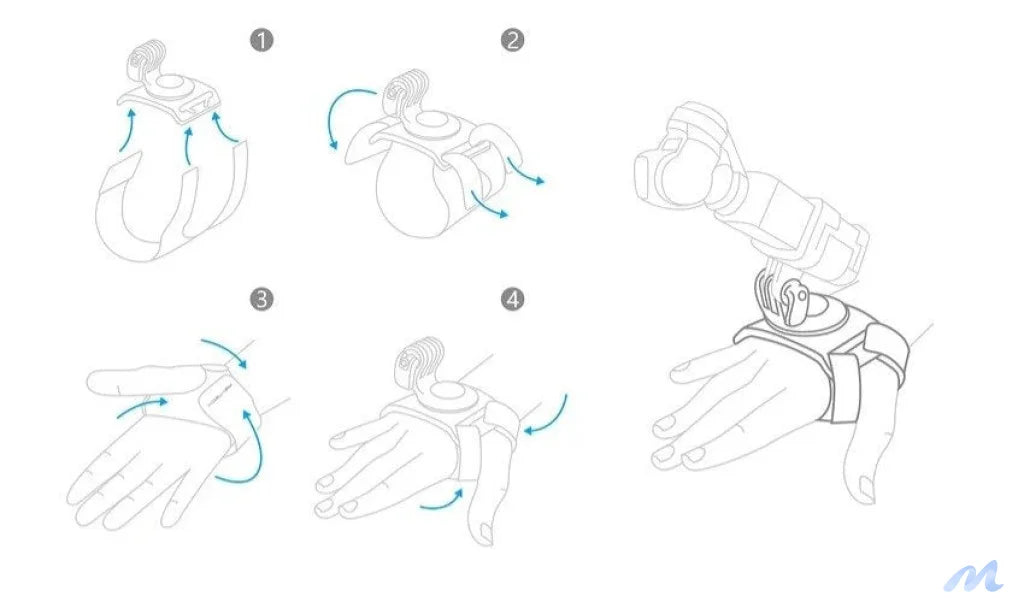 1
2
3
4